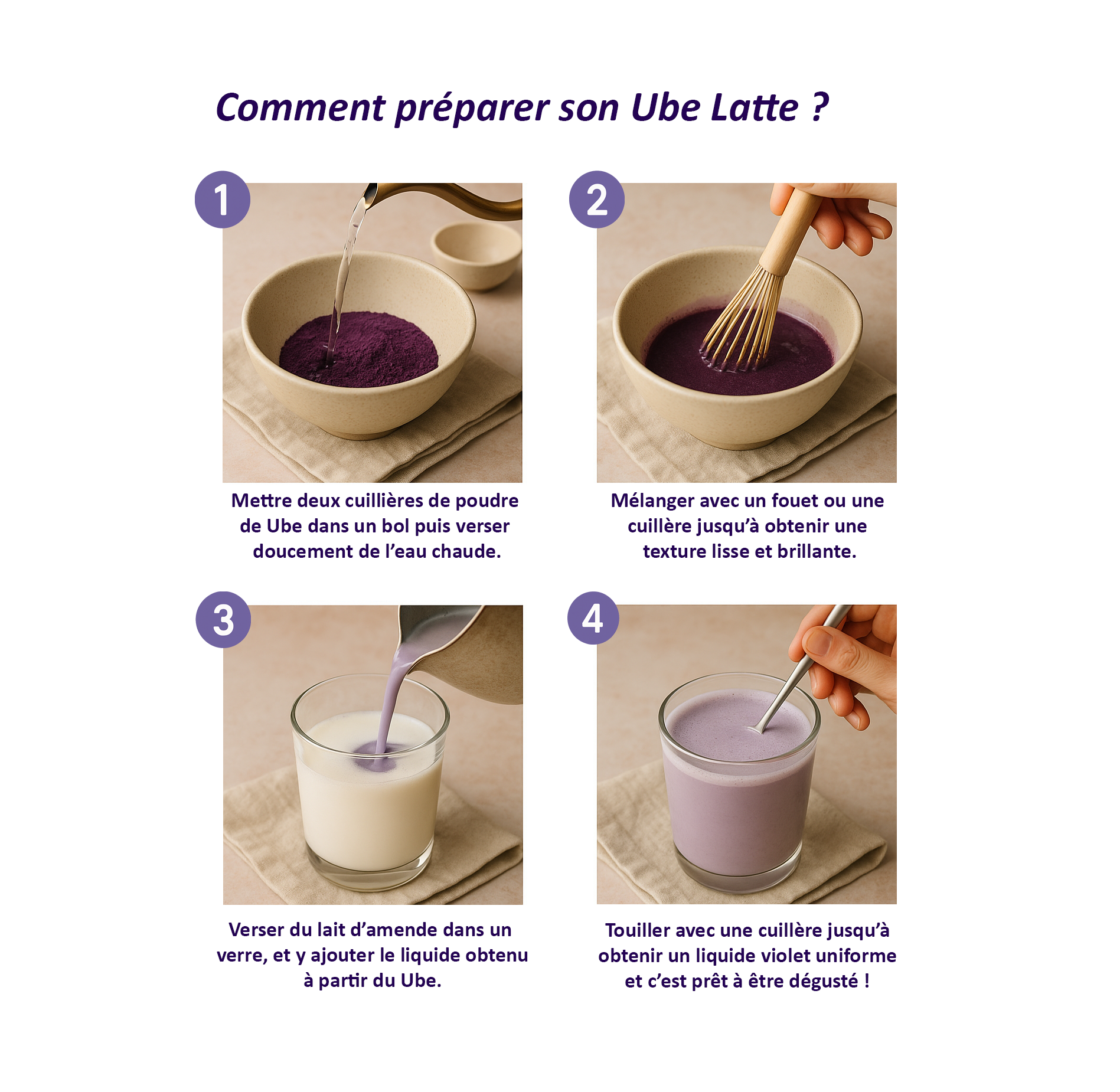 Comment préparer son Ube Latte ?

1

Mettre deux cuillières de poudre de Ube dans un bol puis verser doucement de l'eau chaude.

2

Mélanger avec un fouet ou une cuillère jusqu'à obtenir une texture lisse et brillante.

3

Verser du lait d'amende dans un verre, et y ajouter le liquide obtenu à partir du Ube.

4

Touiller avec une cuillère jusqu'à obtenir un liquide violet uniforme et c'est prêt à être dégusté !