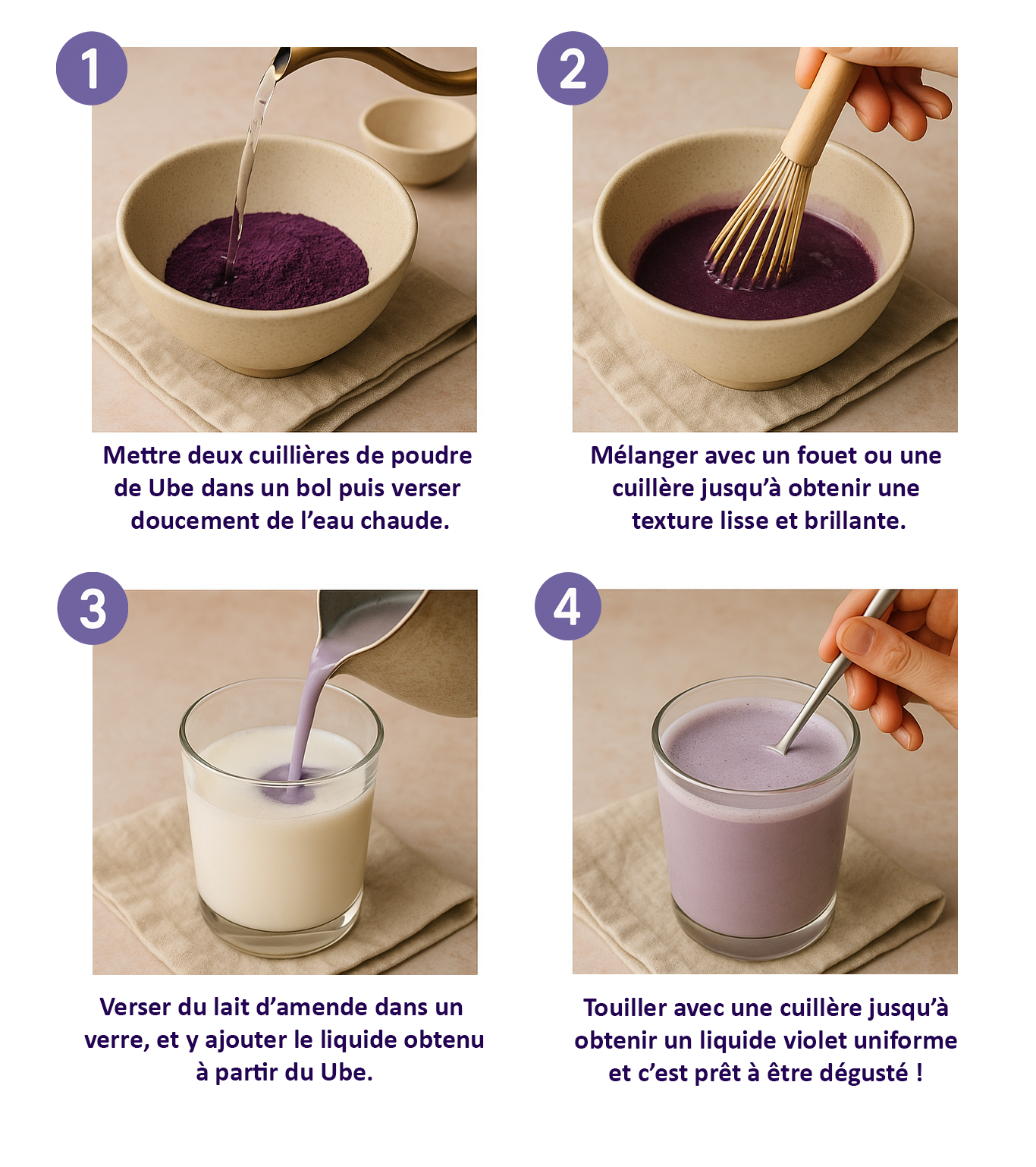 1

Mettre deux cuillières de poudre de Ube dans un bol puis verser doucement de l’eau chaude.

2

Mélanger avec un fouet ou une cuillère jusqu’à obtenir une texture lisse et brillante.

3

Verser du lait d’amende dans un verre, et y ajouter le liquide obtenu à partir du Ube.

4

Touiller avec une cuillère jusqu’à obtenir un liquide violet uniforme et c’est prêt à être dégusté !